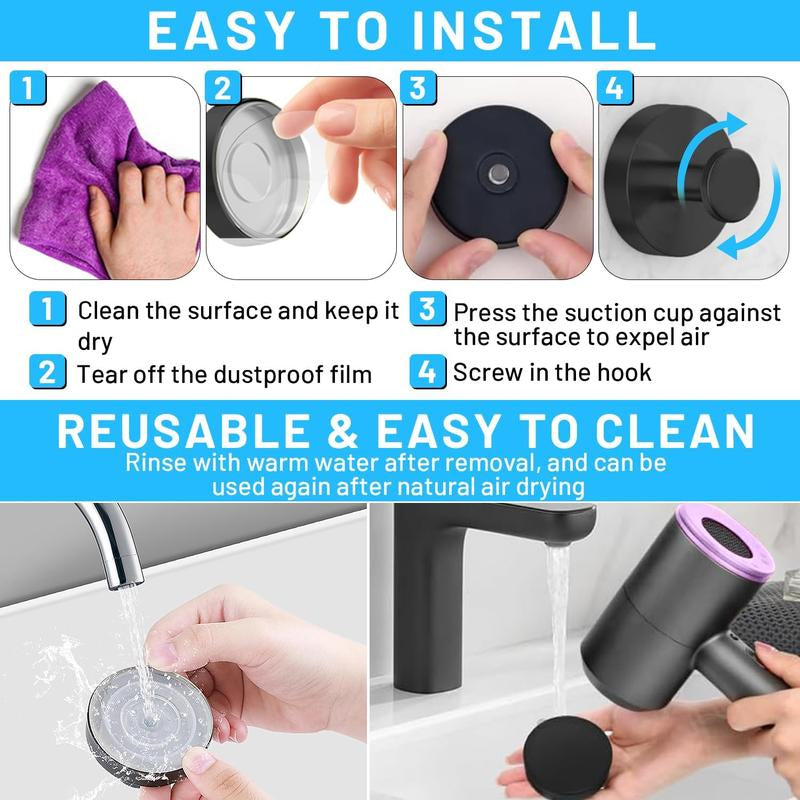 EASY TO INSTALL

1

2

3

4

1 Clean the surface and keep it dry

2 Tear off the dustproof film

3 Press the suction cup against the surface to expel air

4 Screw in the hook

REUSABLE & EASY TO CLEAN

Rinse with warm water after removal, and can be used again after natural air drying