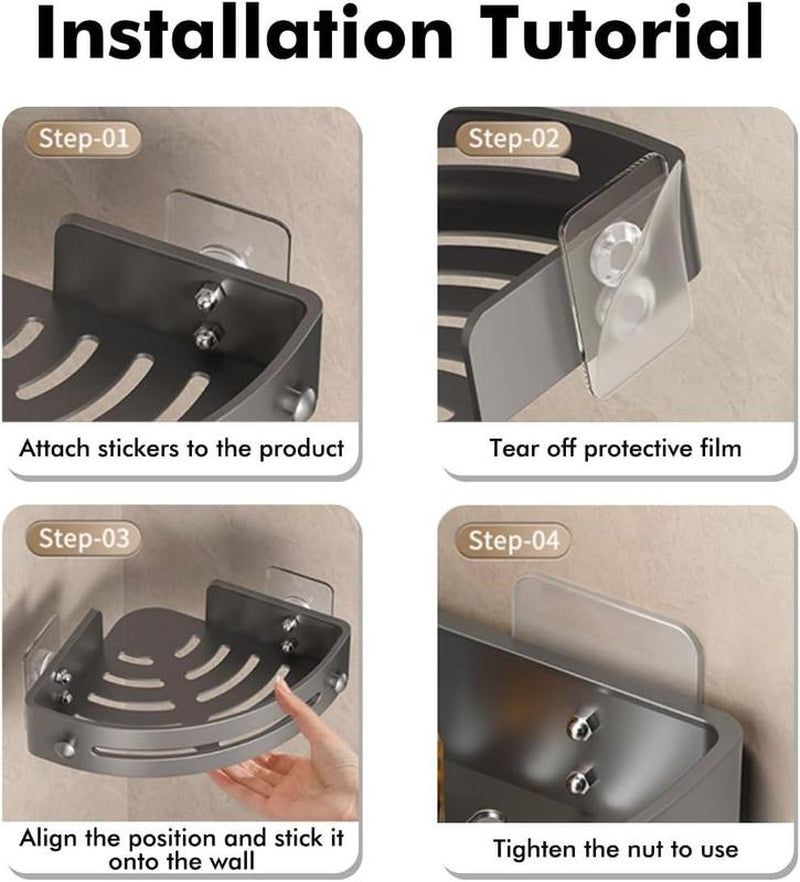 Installation Tutorial

Step-01

Attach stickers to the product

Step-02

Tear off protective film

Step-03

Align the position and stick it onto the wall

Step-04

Tighten the nut to use