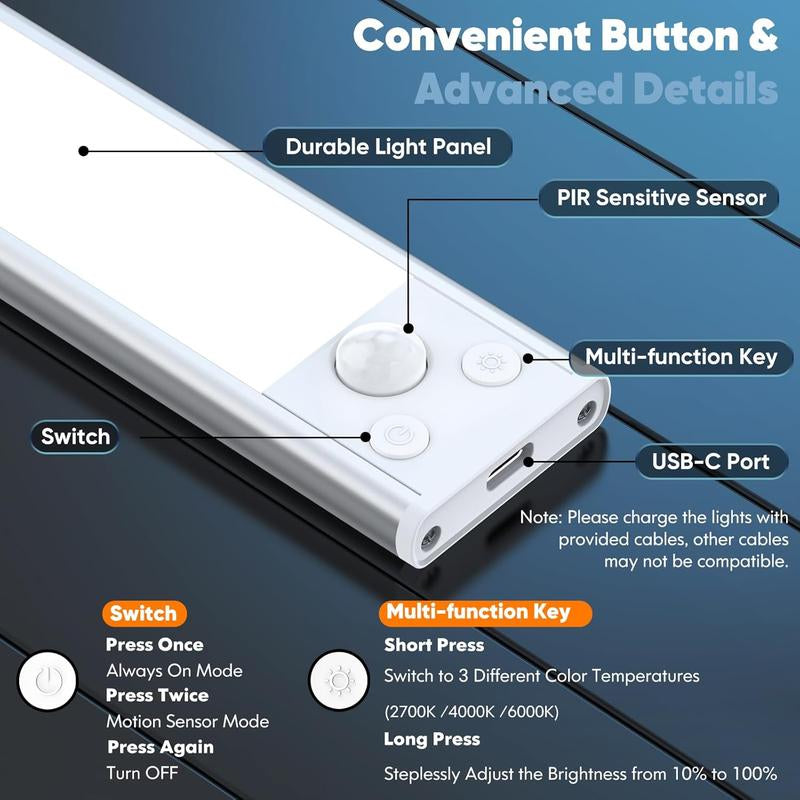 Convenient Button &
Advanced Details

Durable Light Panel

PIR Sensitive Sensor

Multi-function Key

Switch

USB-C Port

Note: Please charge the lights with provided cables, other cables may not be compatible.

Switch
Press Once
Always On Mode
Press Twice
Motion Sensor Mode
Press Again
Turn OFF

Multi-function Key
Short Press
Switch to 3 Different Color Temperatures
(2700K /4000K /6000K)
Long Press
Steplessly Adjust the Brightness from 10% to 100%